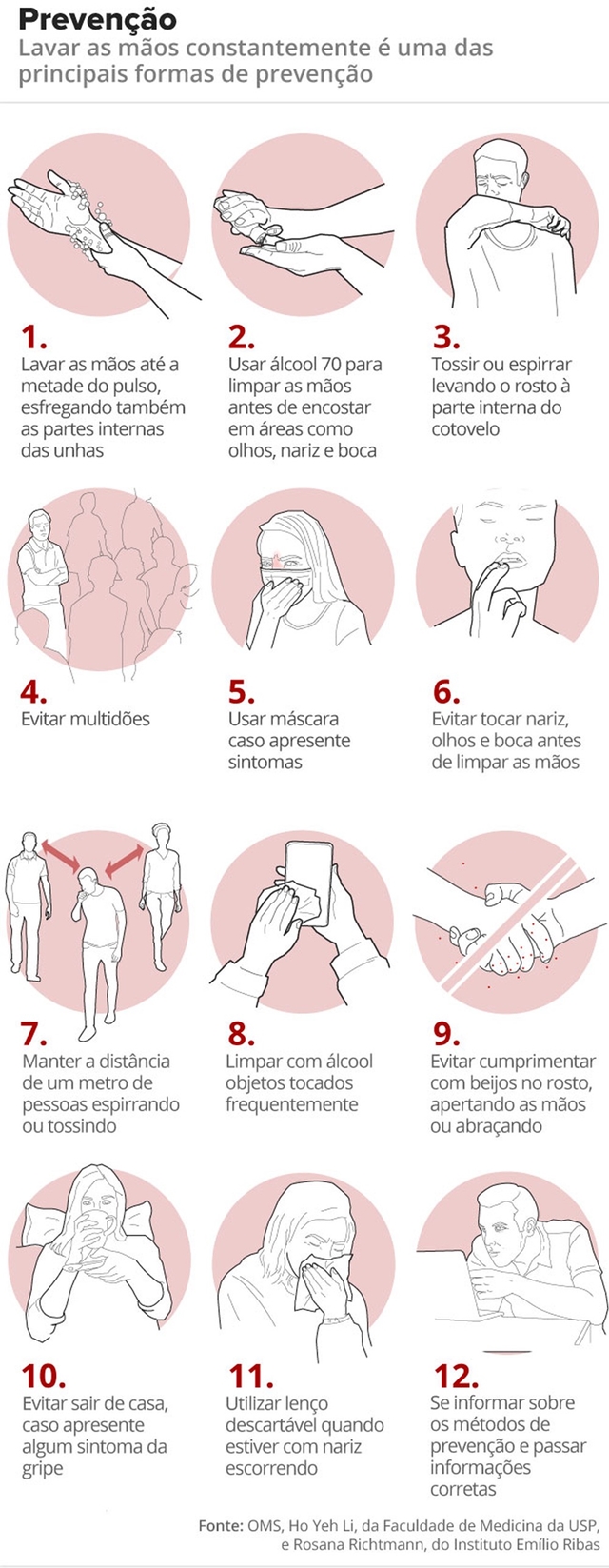 Prevenção
Lavar as mãos constantemente é uma das principais formas de prevenção

1.
Lavar as mãos até a metade do pulso, esfregando também as partes internas das unhas

2.
Usar álcool 70 para limpar as mãos antes de encostar em áreas como olhos, nariz e boca

3.
Tossir ou espirrar levando o rosto à parte interna do cotovelo

4.
Evitar multidões

5.
Usar máscara caso apresente sintomas

6.
Evitar tocar nariz, olhos e boca antes de limpar as mãos

7.
Manter a distância de um metro de pessoas espirrando ou tossindo

8.
Limpar com álcool objetos tocados frequentemente

9.
Evitar cumprimentar com beijos no rosto, apertando as mãos ou abraçando

10.
Evitar sair de casa, caso apresente algum sintoma da gripe

11.
Utilizar lenço descartável quando estiver com nariz escorrendo

12.
Se informar sobre os métodos de prevenção e passar informações corretas

Fonte: OMS, Ho Yeh Li, da Faculdade de Medicina da USP, e Rosana Richtmann, do Instituto Emílio Ribas